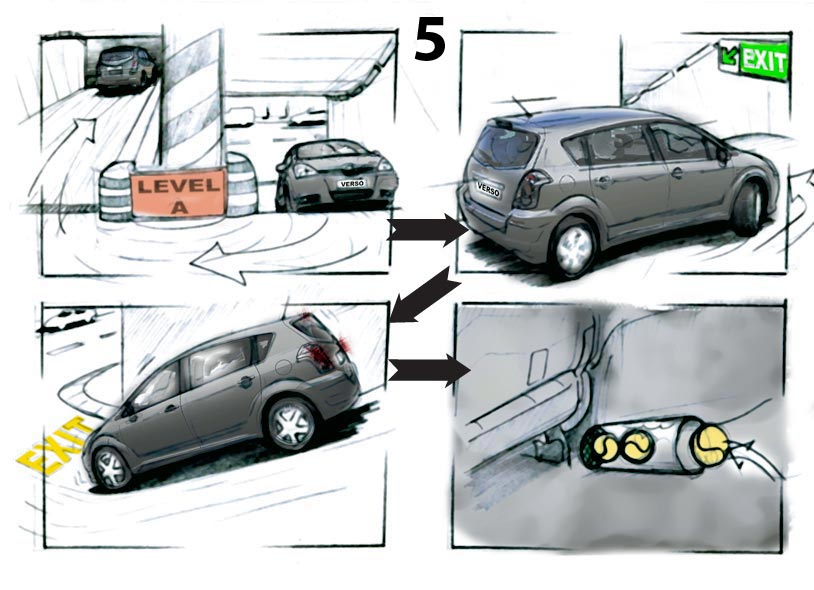 5

LEVEL A

VERSO

EXIT

VERSO

EXIT