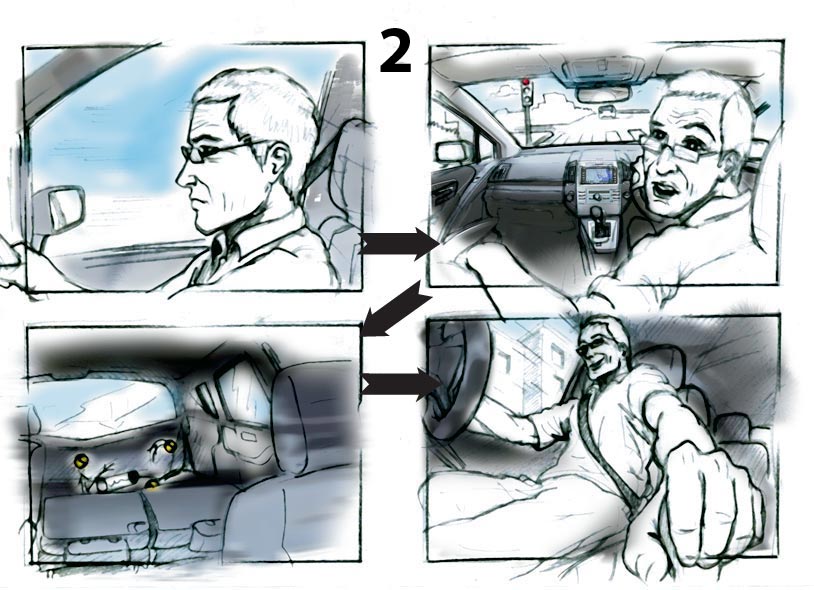 2