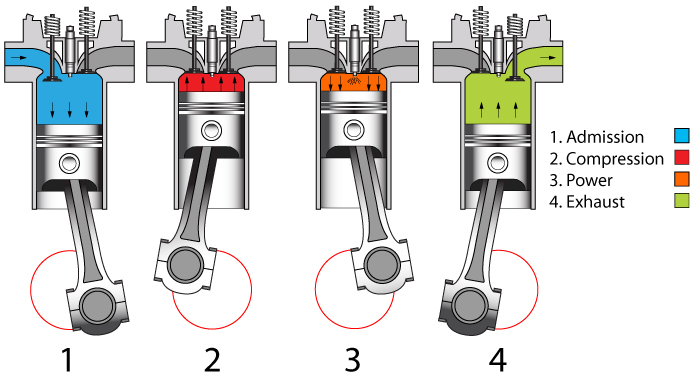 1. Admission
2. Compression
3. Power
4. Exhaust

1 2 3 4