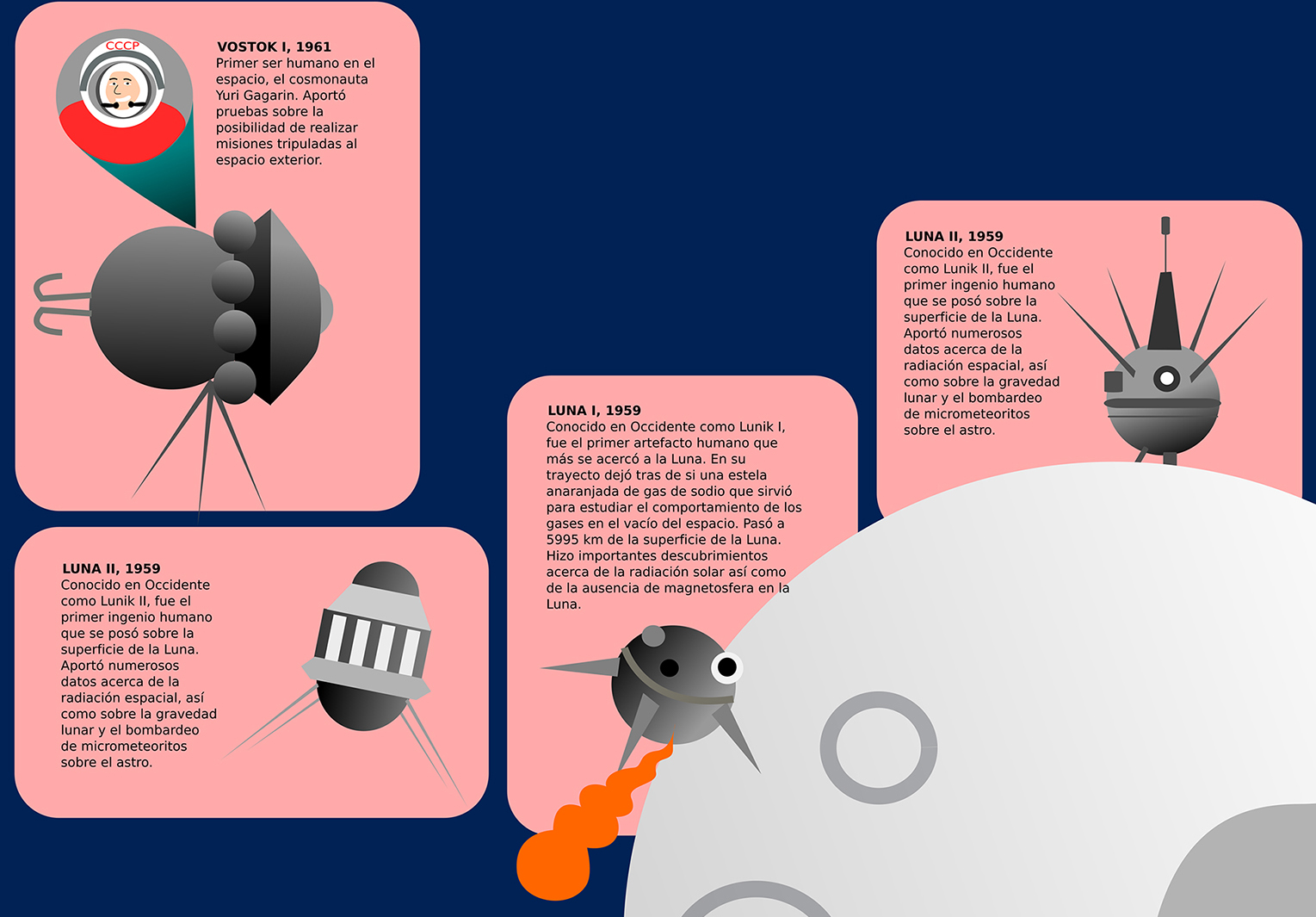 CCCP

VOSTOK I, 1961
Primer ser humano en el espacio, el cosmonauta Yuri Gagarin. Aportó pruebas sobre la posibilidad de realizar misiones tripuladas al espacio exterior.

LUNA II, 1959
Conocido en Occidente como Lunik II, fue el primer ingenio humano que se posó sobre la superficie de la Luna. Aportó numerosos datos acerca de la radiación espacial, así como sobre la gravedad lunar y el bombardeo de micrometeoritos sobre el astro.

LUNA I, 1959
Conocido en Occidente como Lunik I, fue el primer artefacto humano que más se acercó a la Luna. En su trayecto dejó tras de si una estela anaranjada de gas de sodio que sirvió para estudiar el comportamiento de los gases en el vacío del espacio. Pasó a 5995 km de la superficie de la Luna. Hizo importantes descubrimientos acerca de la radiación solar así como de la ausencia de magnetosfera en la Luna.

LUNA II, 1959
Conocido en Occidente como Lunik II, fue el primer ingenio humano que se posó sobre la superficie de la Luna. Aportó numerosos datos acerca de la radiación espacial, así como sobre la gravedad lunar y el bombardeo de micrometeoritos sobre el astro.