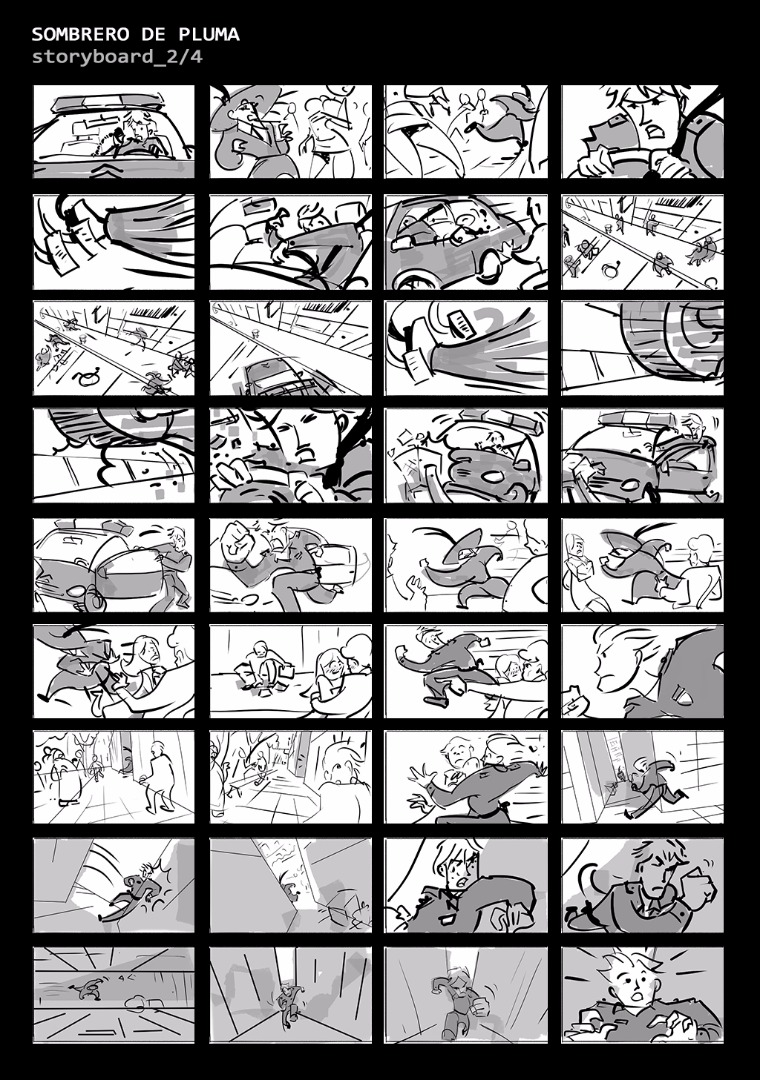 SOMBRERO DE PLUMA
storyboard_2/4