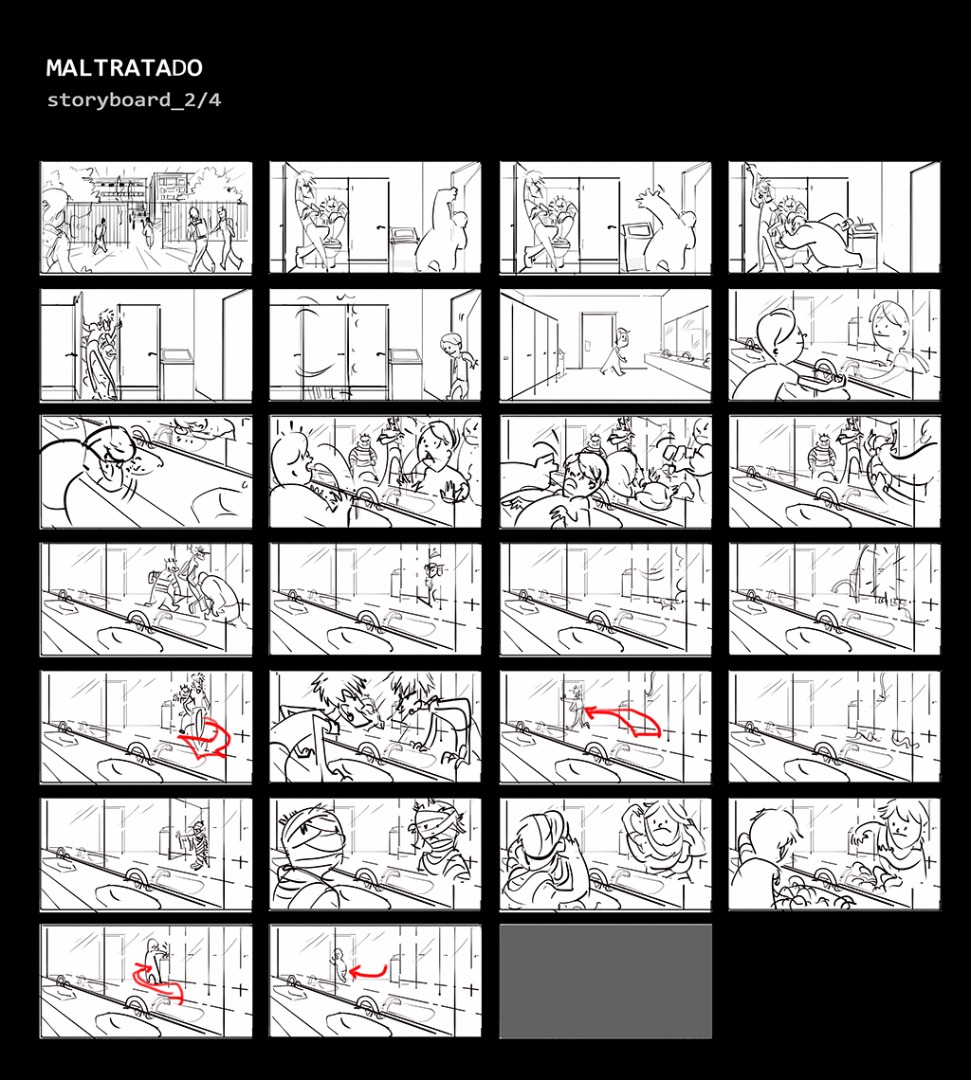 MALTRATADO
storyboard_2/4