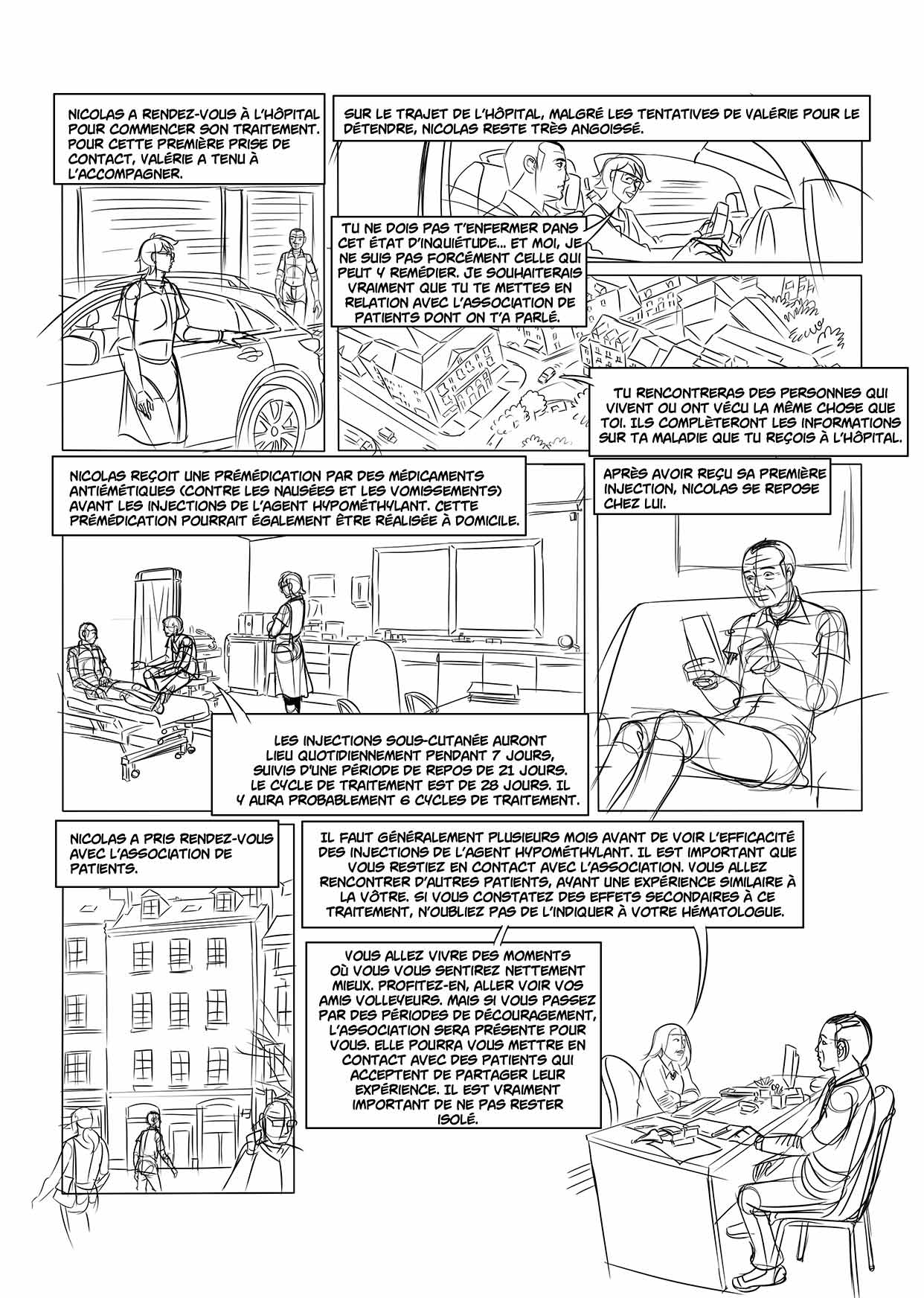 NICOLAS A RENDEZ-VOUS À L'HÔPITAL POUR COMMENCER SON TRAITEMENT. POUR CETTE PREMIÈRE PRISE DE CONTACT, VALÉRIE A TENU À L'ACCOMPAGNER.

SUR LE TRAJET DE L'HÔPITAL, MALGRÉ LES TENTATIVES DE VALÉRIE POUR LE DÉTENDRE, NICOLAS RESTE TRÈS ANGOISSÉ.

TU NE DOIS PAS T'ENFERMER DANS CET ÉTAT D'INQUIÉTUDE... ET MOI, JE NE SUIS PAS FORCÉMENT CELLE QUI PEUT Y REMÉDIER. JE SOUHAITERAIS VRAIMENT QUE TU TE METTES EN RELATION AVEC L'ASSOCIATION DE PATIENTS DONT ON T'A PARLÉ.

TU RENCONTRERAS DES PERSONNES QUI VIVENT OU ONT VÉCU LA MÊME CHOSE QUE TOI. ILS COMPLÈTERONT LES INFORMATIONS SUR TA MALADIE QUE TU REÇOIS À L'HÔPITAL.

NICOLAS REÇOIT UNE PRÉMÉDICATION PAR DES MÉDICAMENTS ANTIÉMÉTIQUES (CONTRE LES NAUSÉES ET LES VOMISSEMENTS) AVANT LES INJECTIONS DE L'AGENT HYPOMÉTHYLANT. CETTE PRÉMÉDICATION POURRAIT ÉGALEMENT ÊTRE RÉALISÉE À DOMICILE.

APRÈS AVOIR REÇU SA PREMIÈRE INJECTION, NICOLAS SE REPOSE CHEZ LUI.

LES INJECTIONS SOUS-CUTANÉE AURONT LIEU QUOTIDIENNEMENT PENDANT 7 JOURS, SUIVIS D'UNE PÉRIODE DE REPOS DE 21 JOURS. LE CYCLE DE TRAITEMENT EST DE 28 JOURS. IL Y AURA PROBABLEMENT 6 CYCLES DE TRAITEMENT.

NICOLAS A PRIS RENDEZ-VOUS AVEC L'ASSOCIATION DE PATIENTS.

IL FAUT GÉNÉRALEMENT PLUSIEURS MOIS AVANT DE VOIR L'EFFICACITÉ DES INJECTIONS DE L'AGENT HYPOMÉTHYLANT. IL EST IMPORTANT QUE VOUS RESTIEZ EN CONTACT AVEC L'ASSOCIATION. VOUS ALLEZ RENCONTRER D'AUTRES PATIENTS, AYANT UNE EXPÉRIENCE SIMILAIRE À LA VÔTRE. SI VOUS CONSTATEZ DES EFFETS SECONDAIRES À CE TRAITEMENT, N'OUBLIEZ PAS DE L'INDIQUER À VOTRE HÉMATOLOGUE.

VOUS ALLEZ VIVRE DES MOMENTS OÙ VOUS VOUS SENTIREZ NETTEMENT MIEUX. PROFITEZ-EN, ALLER VOIR VOS AMIS VOLLEYEURS. MAIS SI VOUS PASSEZ PAR DES PÉRIODES DE DÉCOURAGEMENT, L'ASSOCIATION SERA PRÉSENTE POUR VOUS. ELLE POURRA VOUS METTRE EN CONTACT AVEC DES PATIENTS QUI ACCEPTENT DE PARTAGER LEUR EXPÉRIENCE. IL EST VRAIMENT IMPORTANT DE NE PAS RESTER ISOLÉ.