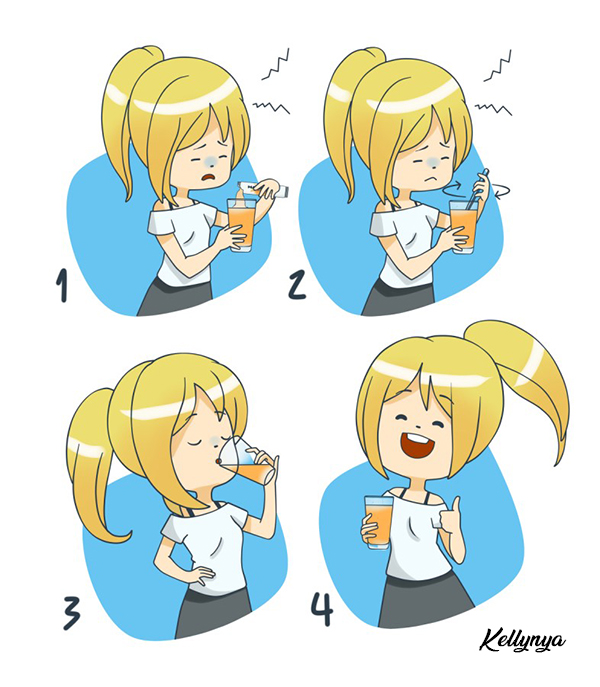 1

2

3

4

Kellynya