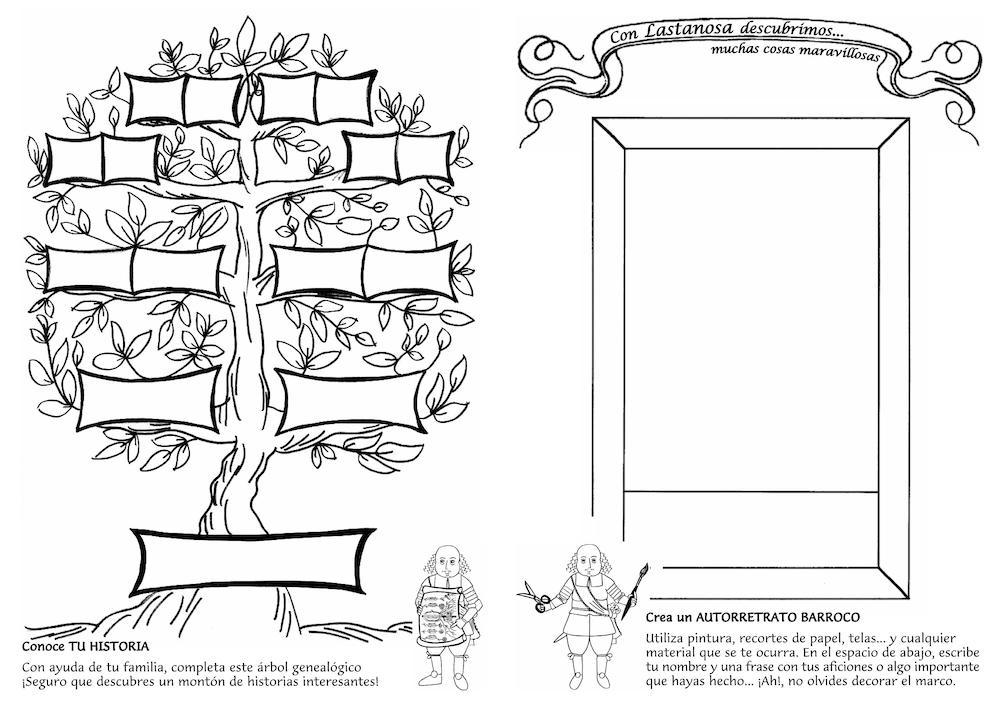 Conoce TU HISTORIA

Con ayuda de tu familia, completa este árbol genealógico ¡Seguro que descubres un montón de historias interesantes!

Con Lastanosa descubrimos...
muchas cosas maravillosas

Crea un AUTORRETRATO BARROCO

Utiliza pintura, recortes de papel, telas... y cualquier material que se te ocurra. En el espacio de abajo, escribe tu nombre y una frase con tus aficiones o algo importante que hayas hecho... ¡Ah!, no olvides decorar el marco.