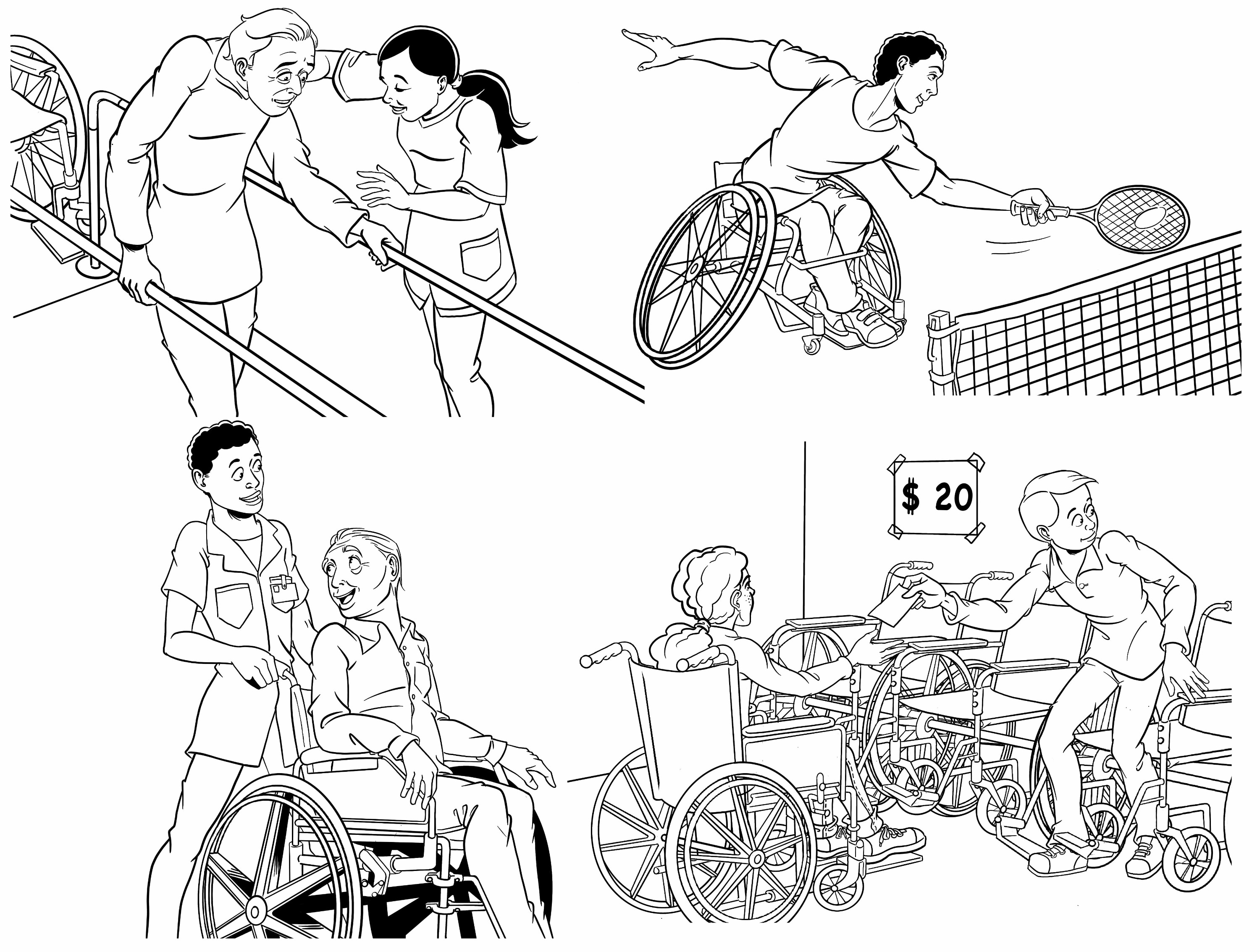 $ 20