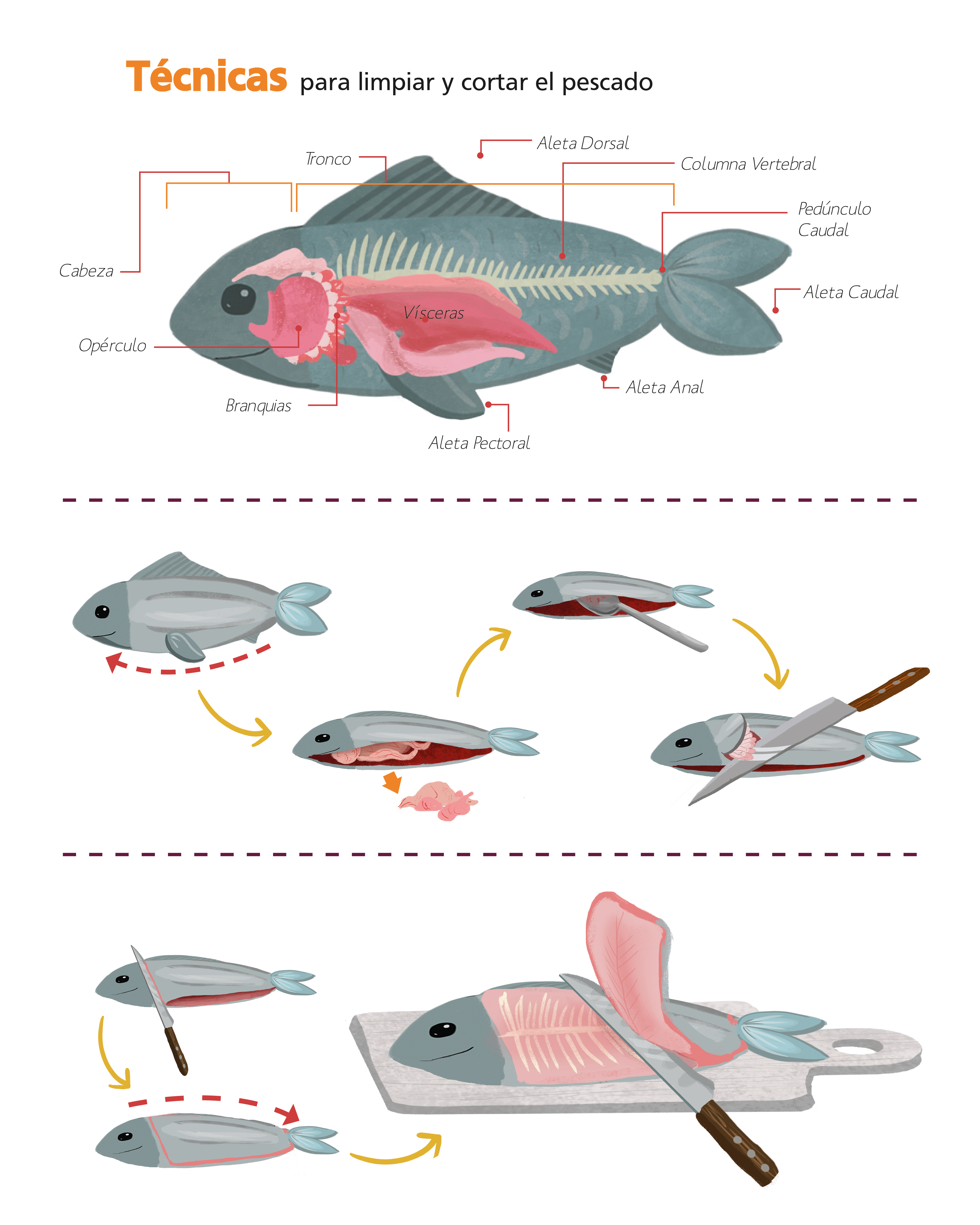 Técnicas para limpiar y cortar el pescado

Tronco

Aleta Dorsal

Columna Vertebral

Pedúnculo Caudal

Cabeza

Aleta Caudal

Vísceras

Opérculo

Aleta Anal

Branquias

Aleta Pectoral