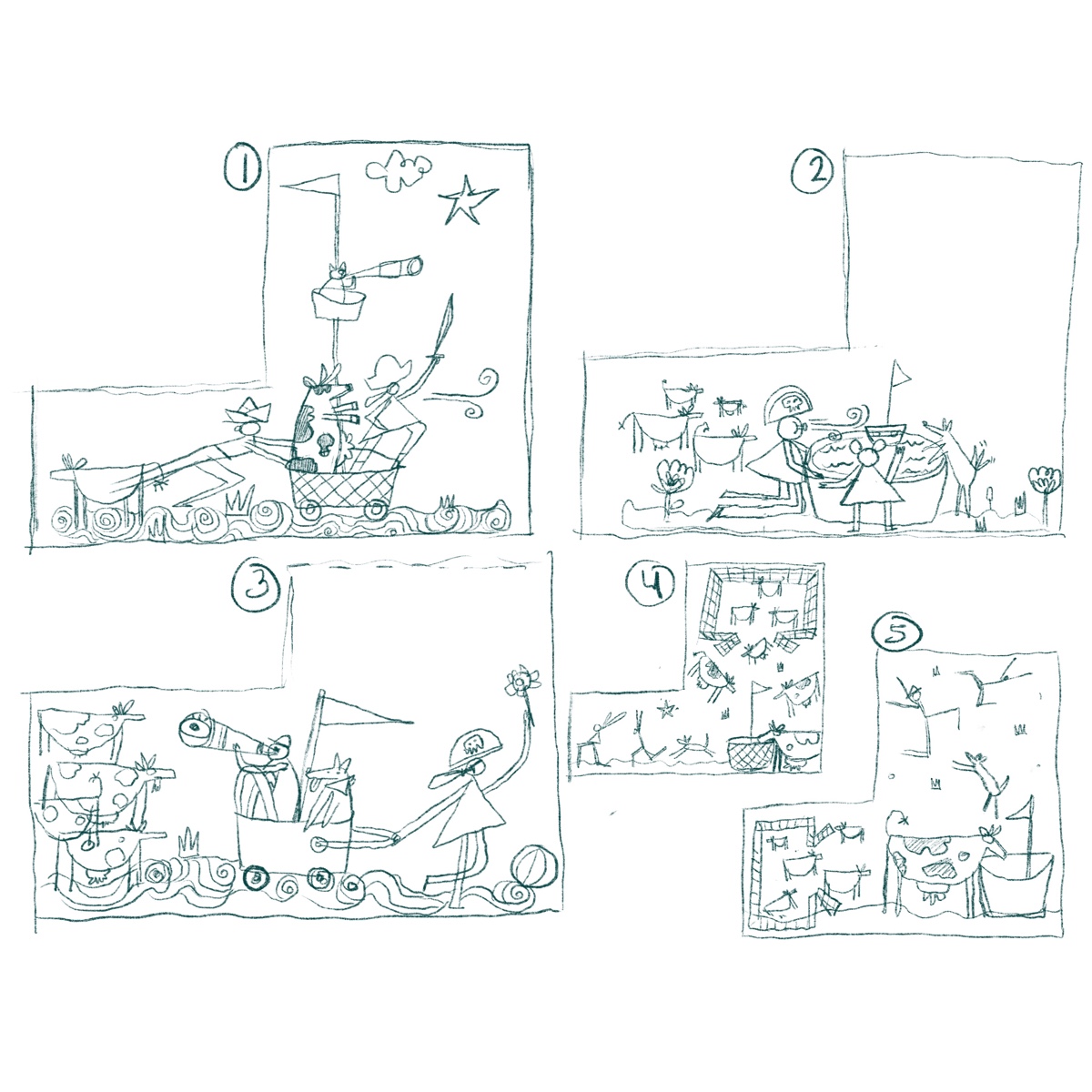 1

2

3

4

5