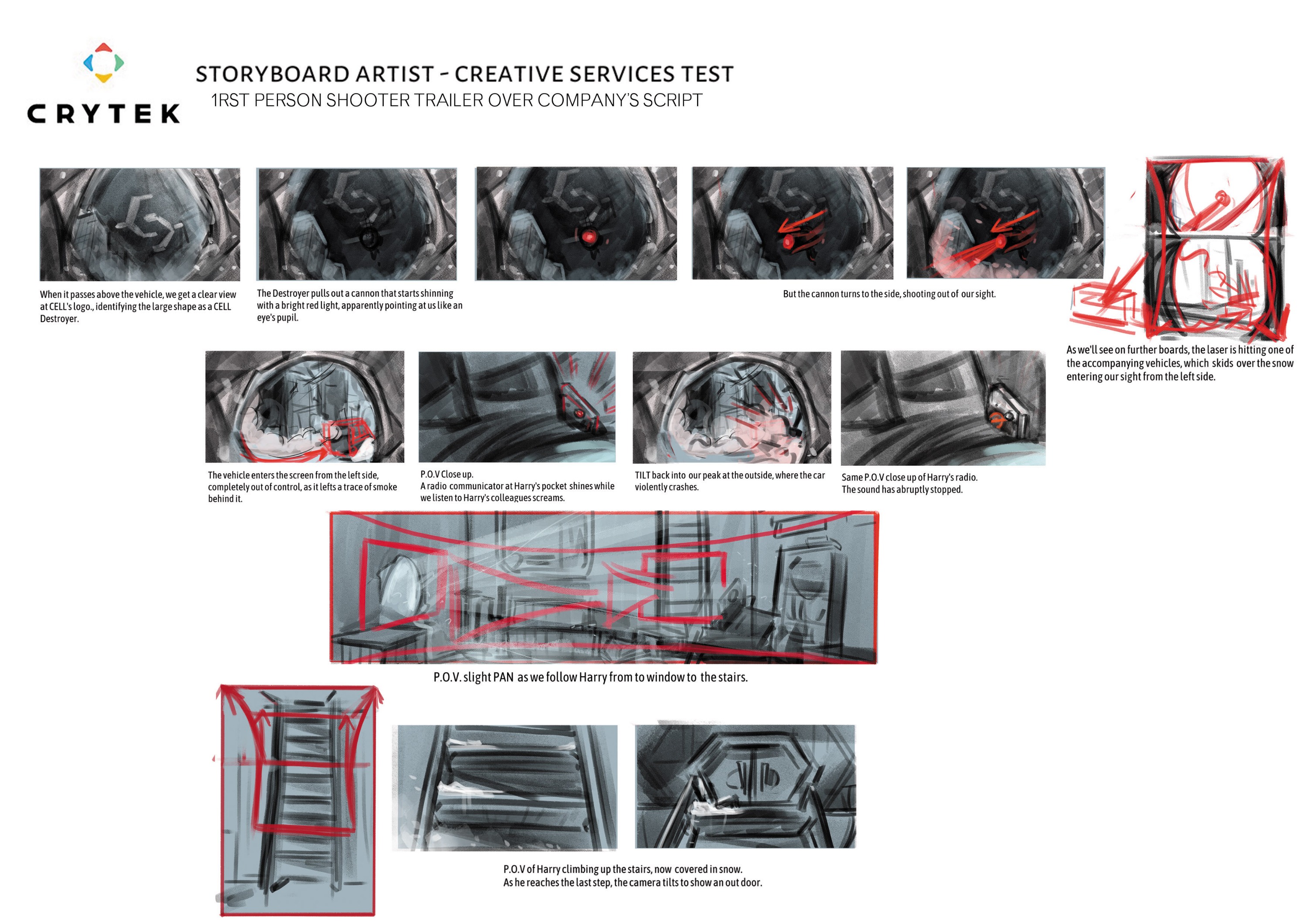 CRYTEK

STORYBOARD ARTIST - CREATIVE SERVICES TEST
1RST PERSON SHOOTER TRAILER OVER COMPANY'S SCRIPT

When it passes above the vehicle, we get a clear view at CELL's logo., identifying the large shape as a CELL Destroyer.

The Destroyer pulls out a cannon that starts shinning with a bright red light, apparently pointing at us like an eye's pupil.

But the cannon turns to the side, shooting out of our sight.

As we'll see on further boards, the laser is hitting one of the accompanying vehicles, which skids over the snow entering our sight from the left side.

The vehicle enters the screen from the left side, completely out of control, as it lefts a trace of smoke behind it.

P.O.V Close up.
A radio communicator at Harry's pocket shines while we listen to Harry's colleagues screams.

TILT back into our peak at the outside, where the car violently crashes.

Same P.O.V close up of Harry's radio.
The sound has abruptly stopped.

P.O.V. slight PAN as we follow Harry from to window to the stairs.

P.O.V of Harry climbing up the stairs, now covered in snow.
As he reaches the last step, the camera tilts to show an out door.