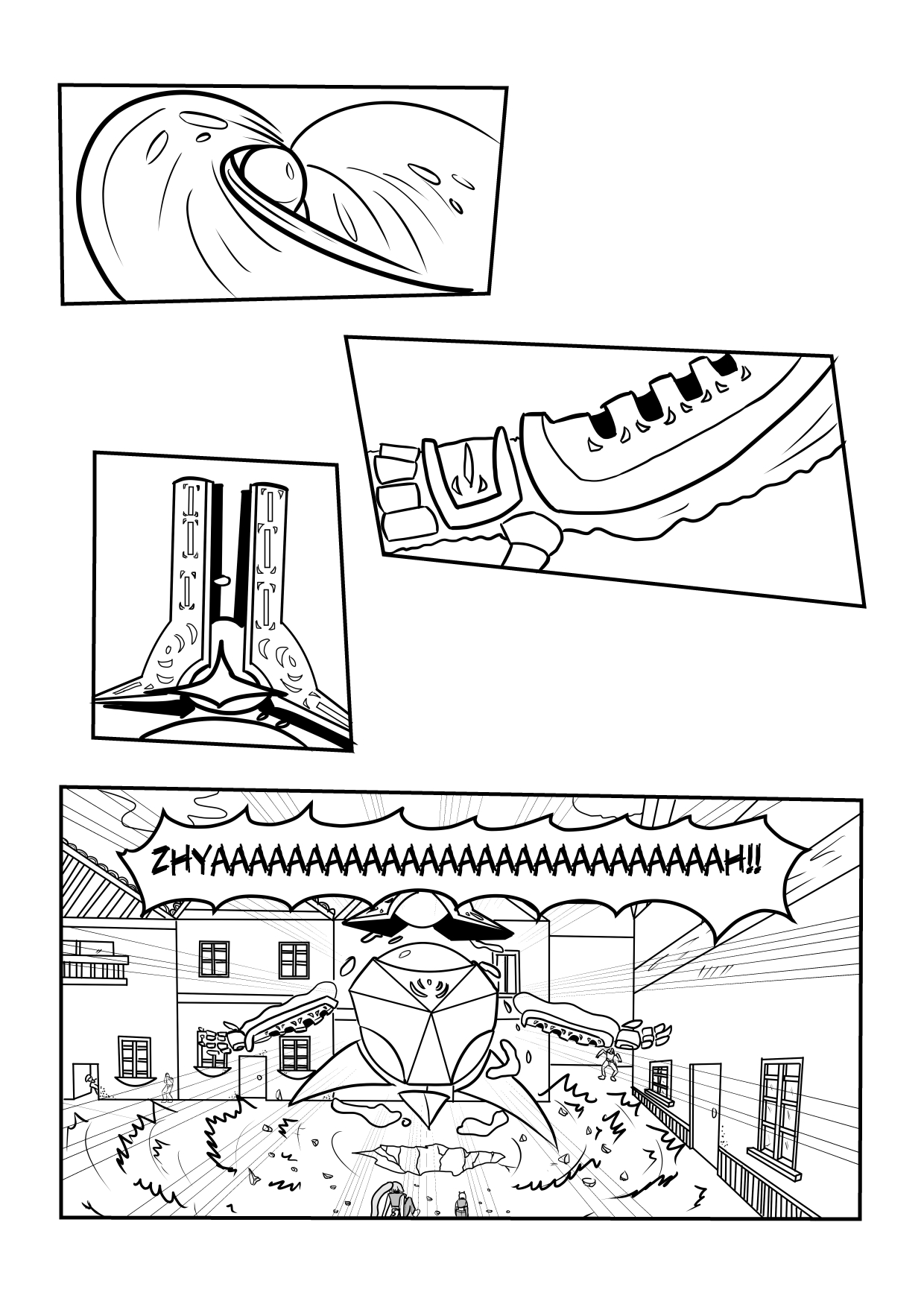 ZHYAAAAAAAAAAAAAAAAAAAAAAAAAAAAH!!