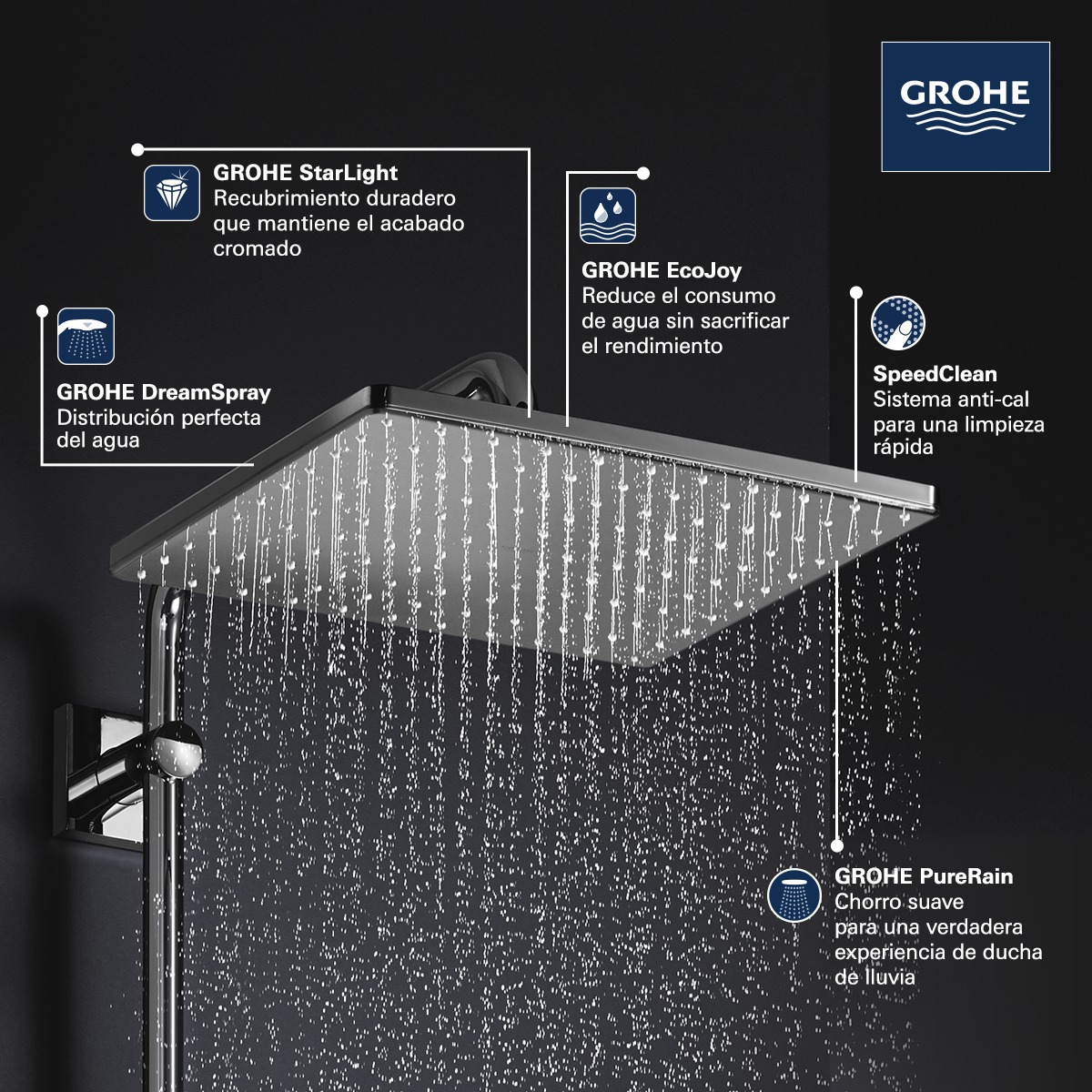 GROHE

GROHE StarLight
Recubrimiento duradero que mantiene el acabado cromado

GROHE DreamSpray
Distribución perfecta del agua

GROHE EcoJoy
Reduce el consumo de agua sin sacrificar el rendimiento

SpeedClean
Sistema anti-cal para una limpieza rápida

GROHE PureRain
Chorro suave para una verdadera experiencia de ducha de lluvia