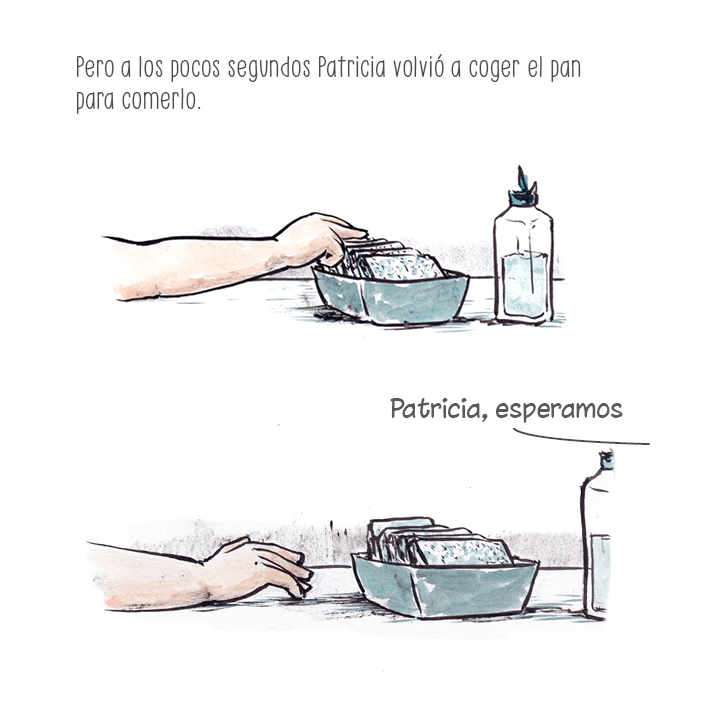 Pero a los pocos segundos Patricia volvió a coger el pan para comerlo.

Patricia, esperamos