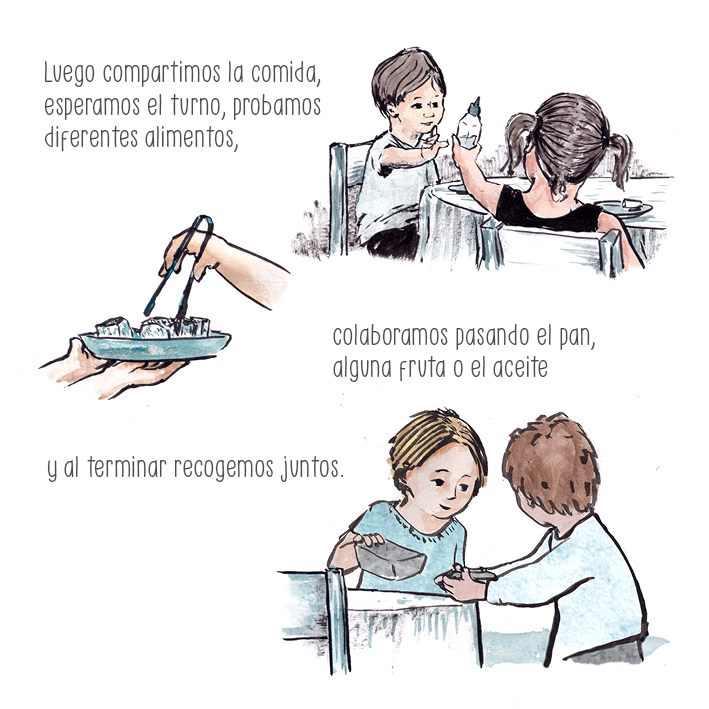 Luego compartimos la comida, esperamos el turno, probamos diferentes alimentos,

colaboramos pasando el pan, alguna fruta o el aceite

y al terminar recogemos juntos.