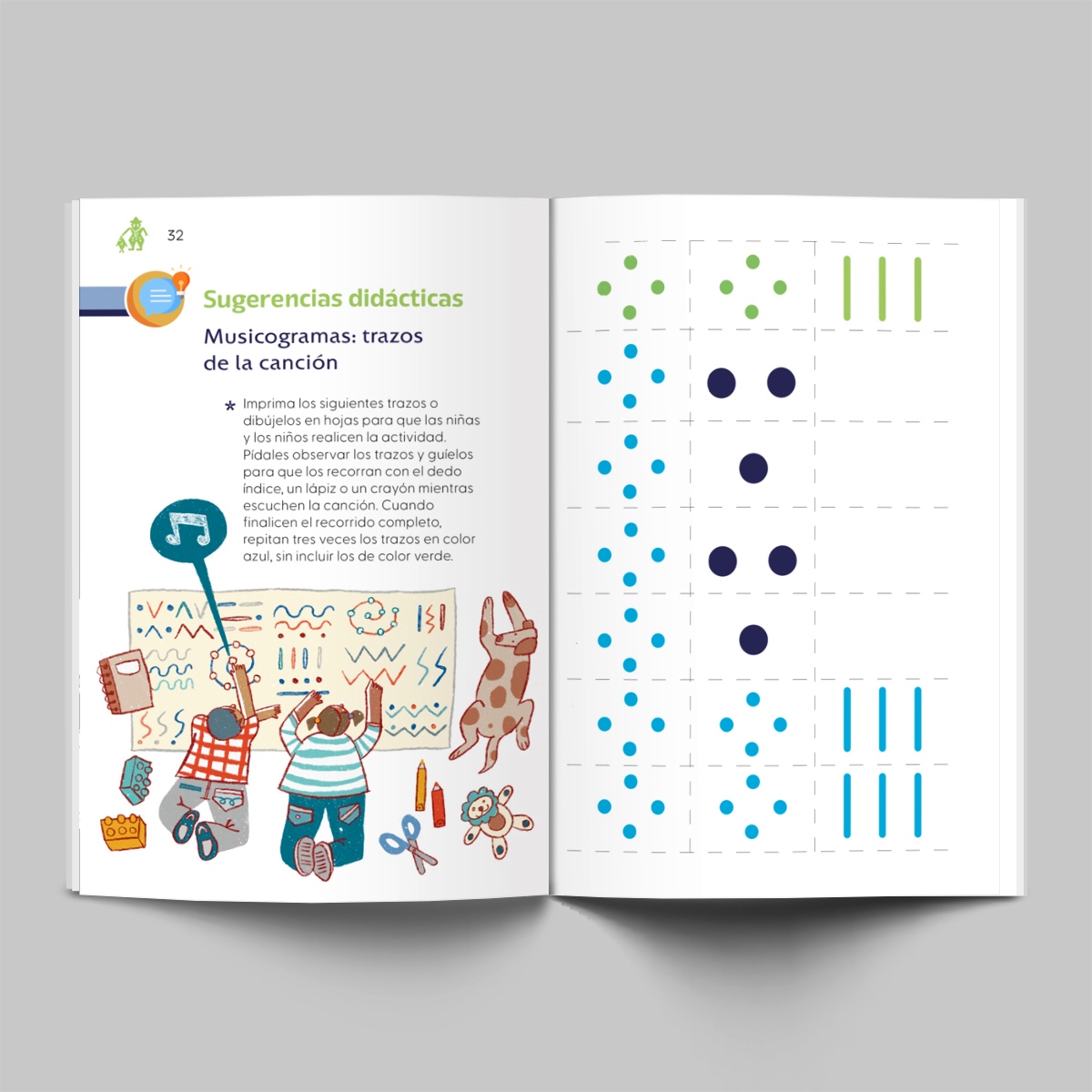 32

Sugerencias didácticas

Musicogramas: trazos de la canción

* Imprima los siguientes trazos o dibújelos en hojas para que las niñas y los niños realicen la actividad. Pídales observar los trazos y guíelos para que los recorran con el dedo índice, un lápiz o un crayón mientras escuchen la canción. Cuando finalicen el recorrido completo, repitan tres veces los trazos en color azul, sin incluir los de color verde.